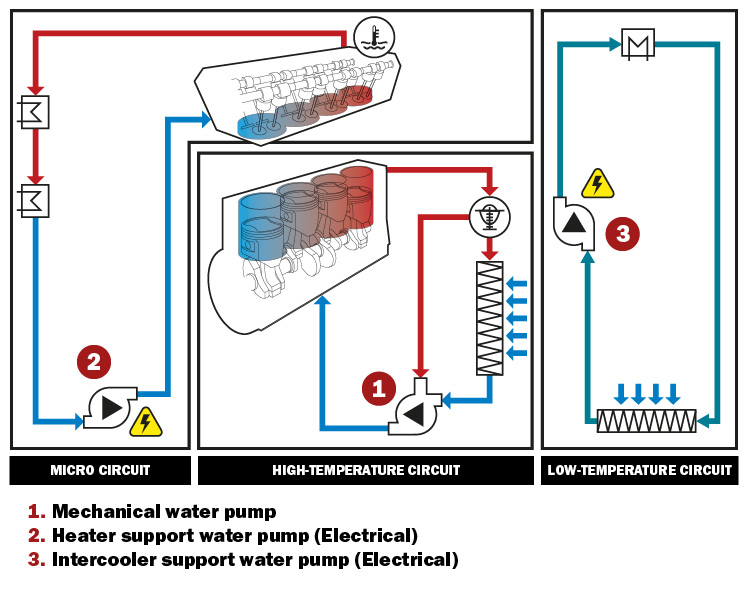 2

1

3

MICRO CIRCUIT

HIGH-TEMPERATURE CIRCUIT

LOW-TEMPERATURE CIRCUIT

1. Mechanical water pump
2. Heater support water pump (Electrical)
3. Intercooler support water pump (Electrical)